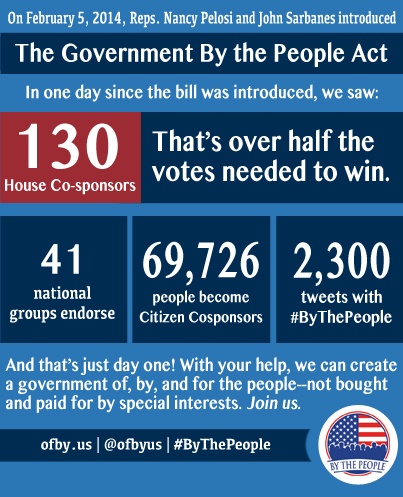 On February 5, 2014, Reps. Nancy Pelosi and John Sarbanes introduced

The Government By the People Act

In one day since the bill was introduced, we saw:

130
House Co-sponsors

That's over half the votes needed to win.

41
national groups endorse

69,726
people become Citizen Cosponsors

2,300
tweets with #ByThePeople

And that's just day one! With your help, we can create a government of, by, and for the people--not bought and paid for by special interests. Join us.

ofby.us | @ofbyus | #ByThePeople

BY THE PEOPLE